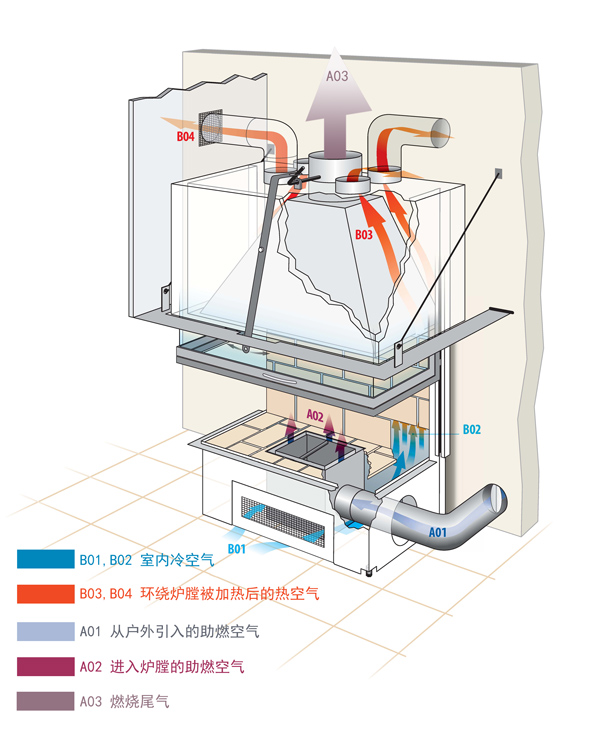 A03

B04

B03

A02

B02

A01

B01

B01, B02 室内冷空气

B03, B04 环绕炉膛被加热后的热空气

A01 从户外引入的助燃空气

A02 进入炉膛的助燃空气

A03 燃烧尾气